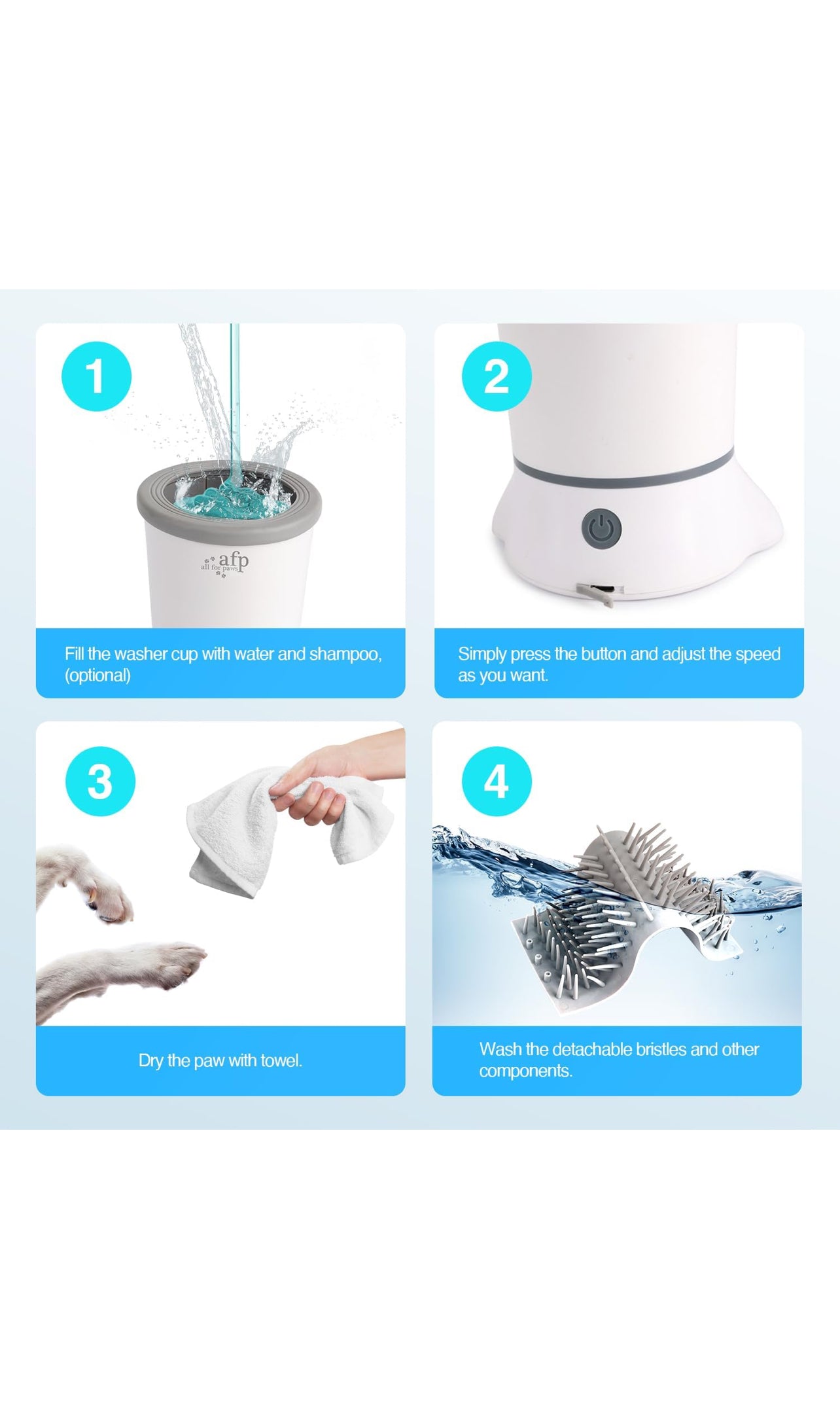 1

afp
all for paws

Fill the washer cup with water and shampoo, (optional)

2

Simply press the button and adjust the speed as you want.

3

Dry the paw with towel.

4

Wash the detachable bristles and other components.